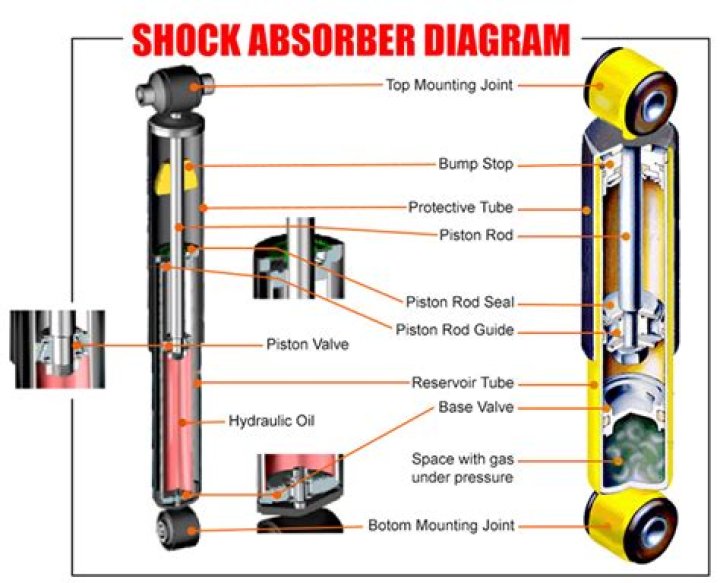 SHOCK ABSORBER DIAGRAM

Top Mounting Joint

Bump Stop

Protective Tube

Piston Rod

Piston Rod Seal

Piston Rod Guide

Piston Valve

Reservoir Tube

Base Valve

Hydraulic Oil

Space with gas under pressure

Botom Mounting Joint